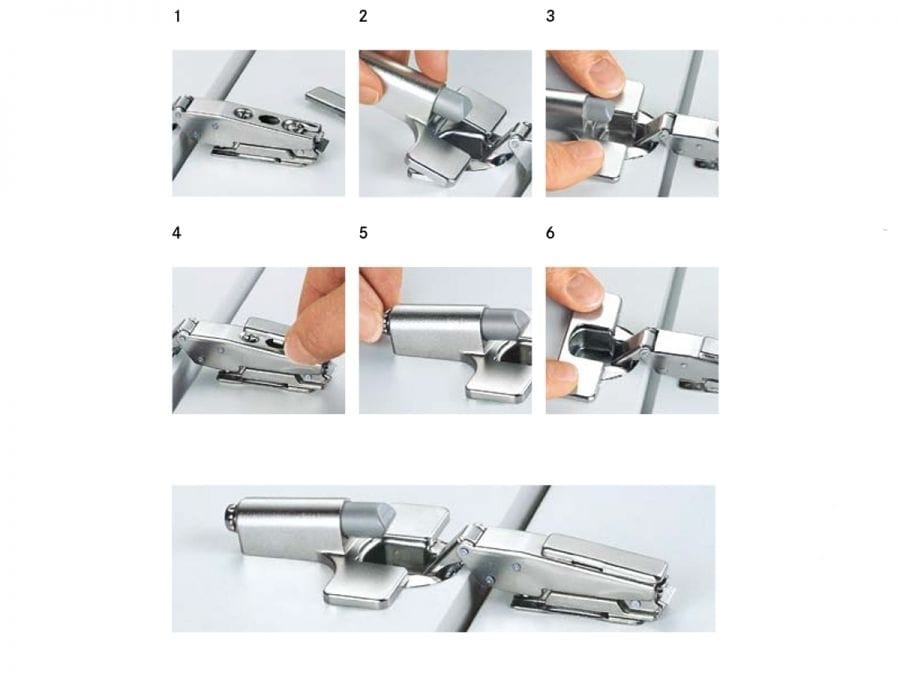 1
2
3
4
5
6