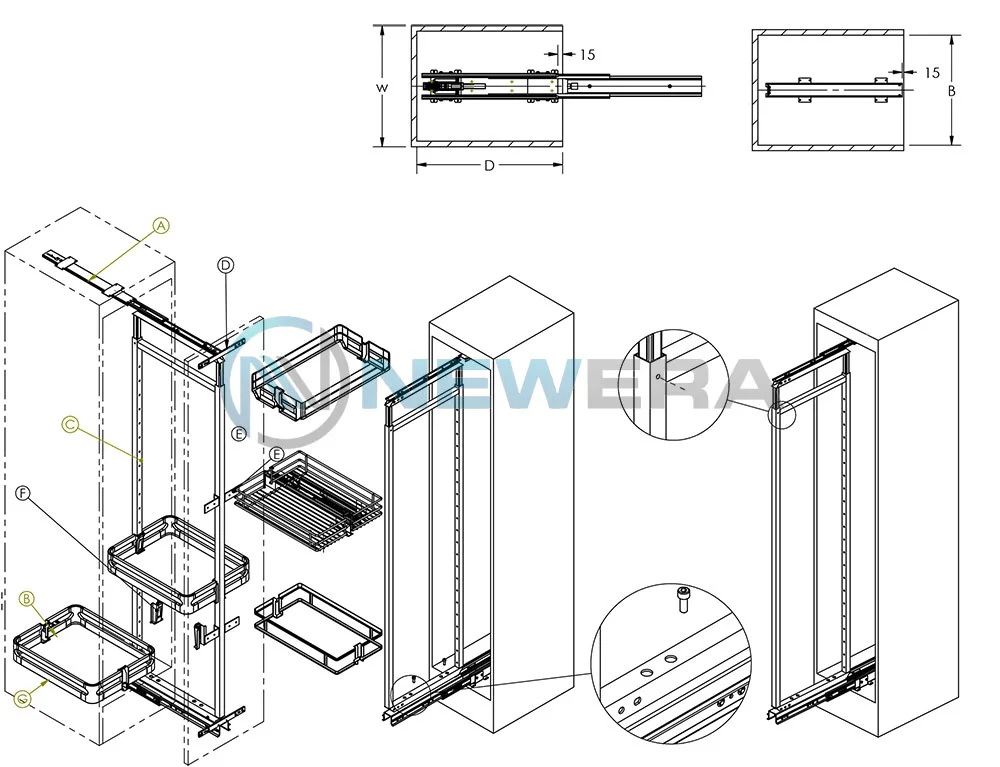 W
15
D
15
B
A
D
C
E
E
F
B
C
NEWERA