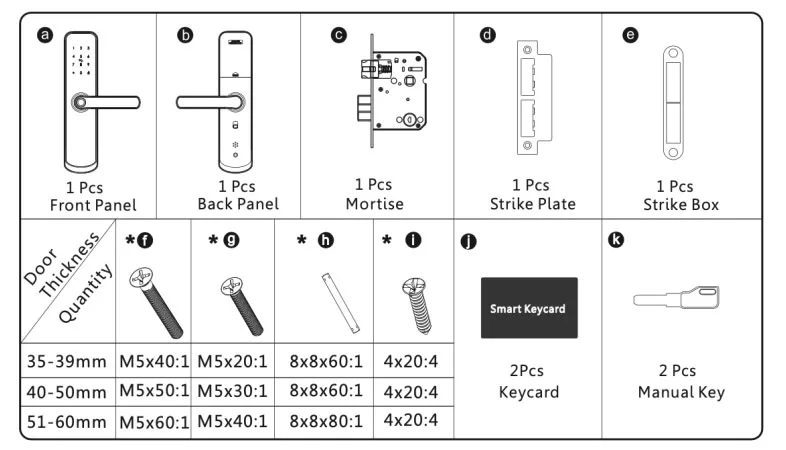 a
1 Pcs
Front Panel

b
1 Pcs
Back Panel

c
1 Pcs
Mortise

d
1 Pcs
Strike Plate

e
1 Pcs
Strike Box

| Door Thickness / Quantity | *f | *g | *h | *i |
|---|---|---|---|---|
| 35-39mm | M5x40:1 | M5x20:1 | 8x8x60:1 | 4x20:4 |
| 40-50mm | M5x50:1 | M5x30:1 | 8x8x60:1 | 4x20:4 |
| 51-60mm | M5x60:1 | M5x40:1 | 8x8x80:1 | 4x20:4 |

j
Smart Keycard
2Pcs
Keycard

k
2 Pcs
Manual Key