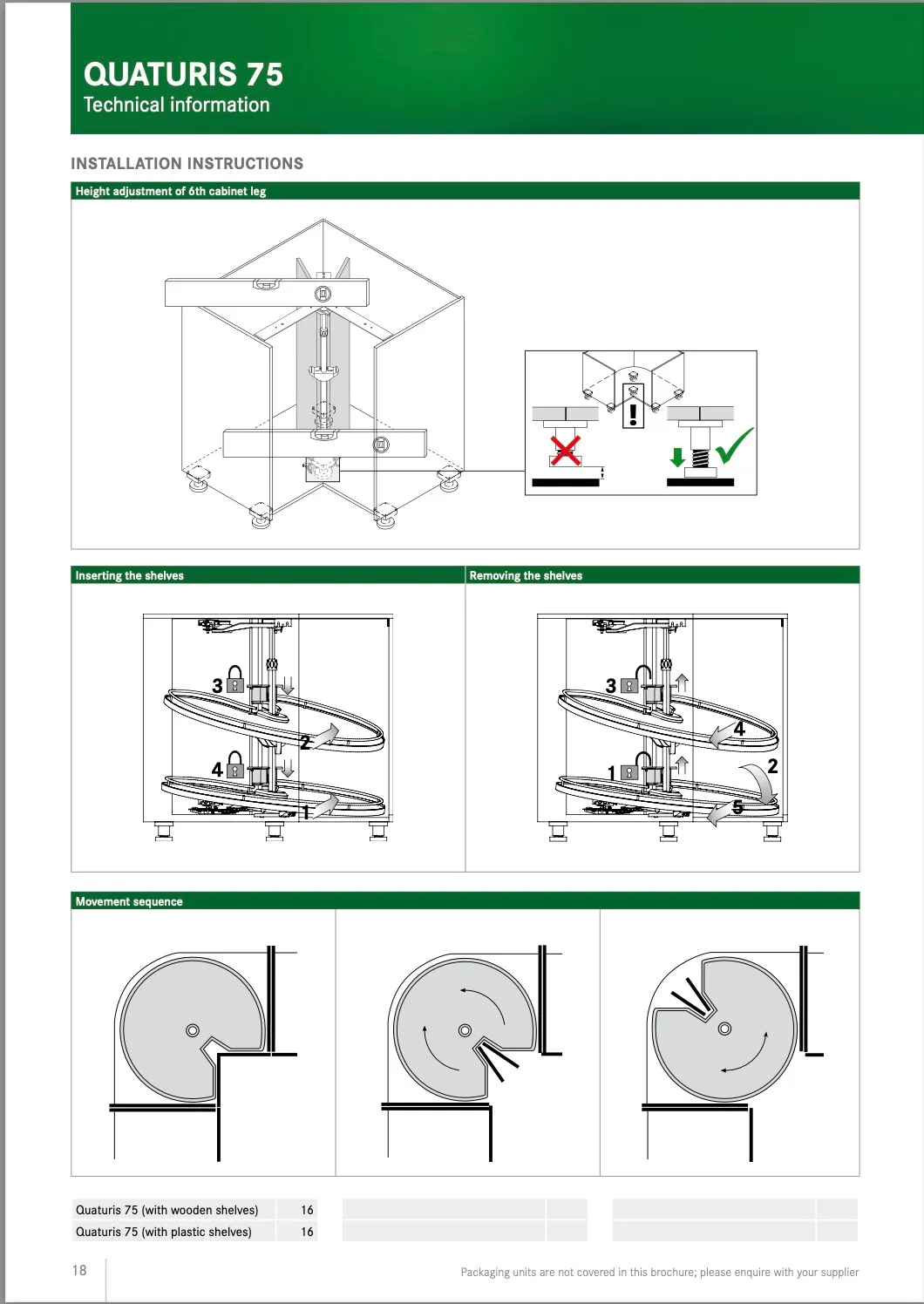 QUATURIS 75
Technical information

INSTALLATION INSTRUCTIONS

Height adjustment of 6th cabinet leg

Inserting the shelves

3
2
4
1

Removing the shelves

3
4
1
2
5

Movement sequence

| Quaturis 75 (with wooden shelves) | 16 |
|---|---|
| Quaturis 75 (with plastic shelves) | 16 |

18

Packaging units are not covered in this brochure; please enquire with your supplier