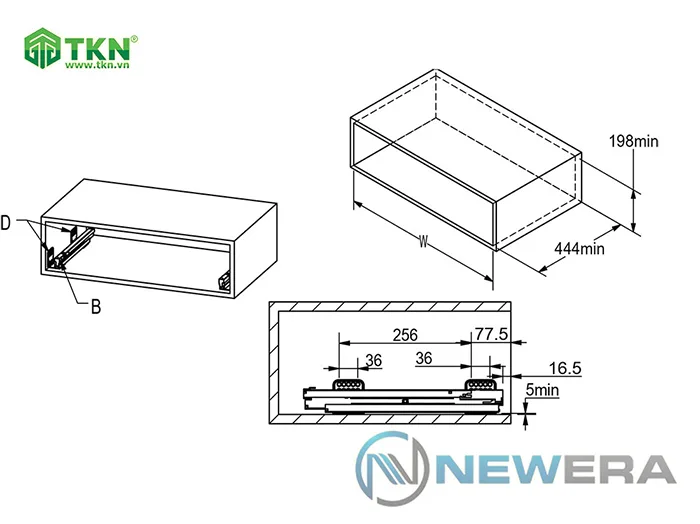 TKN®
www.tkn.vn

D

B

198min

W

444min

256

77.5

36

36

16.5

5min

NEWERA