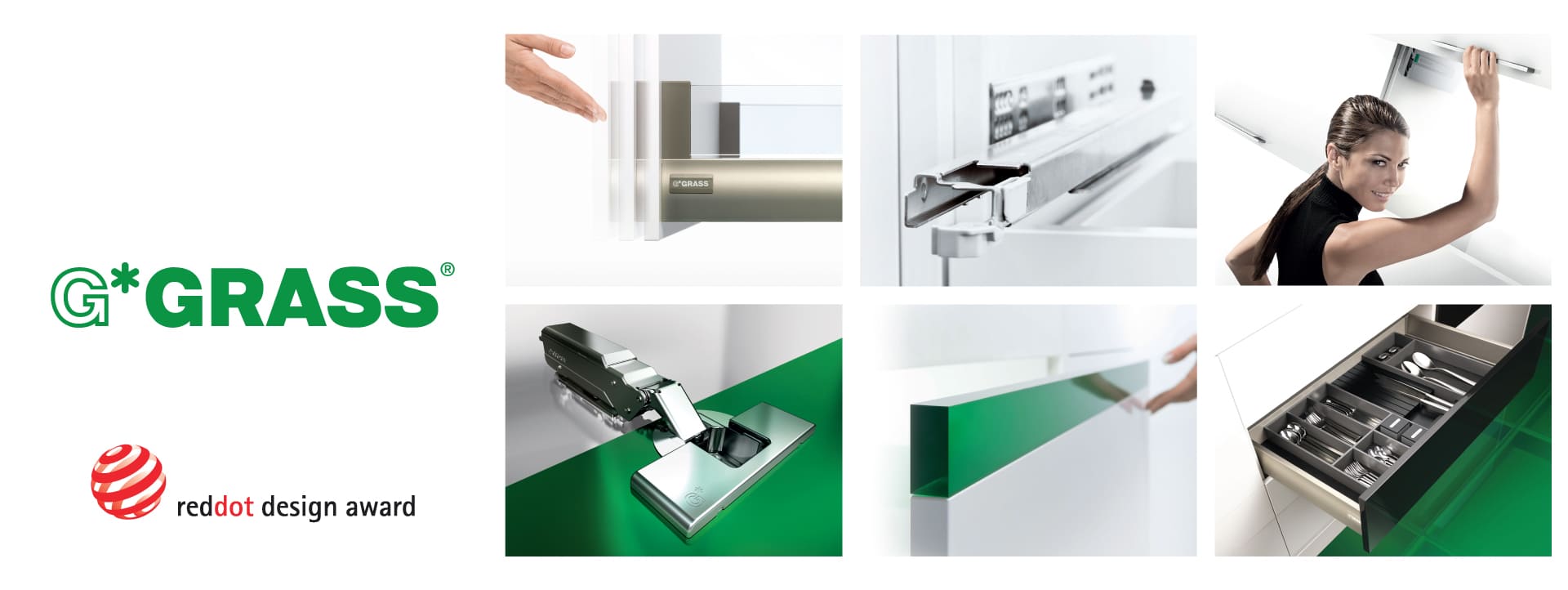 G*GRASS®

reddot design award

G*GRASS